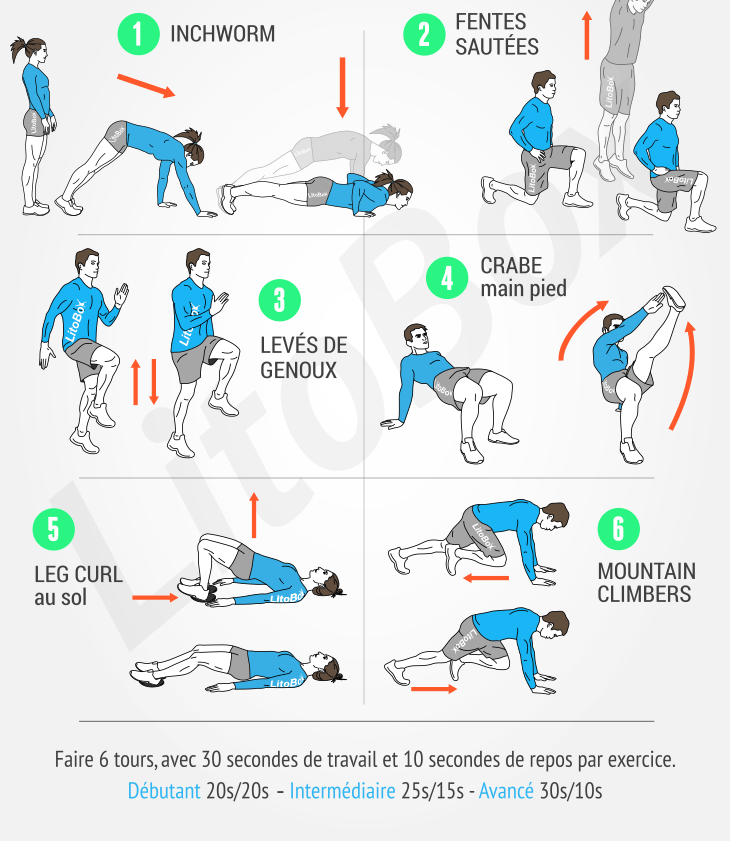 1 INCHWORM

2 FENTES SAUTÉES

3 LEVÉS DE GENOUX

4 CRABE main pied

5 LEG CURL au sol

6 MOUNTAIN CLIMBERS

LitoBox

Faire 6 tours, avec 30 secondes de travail et 10 secondes de repos par exercice.
Débutant 20s/20s - Intermédiaire 25s/15s - Avancé 30s/10s